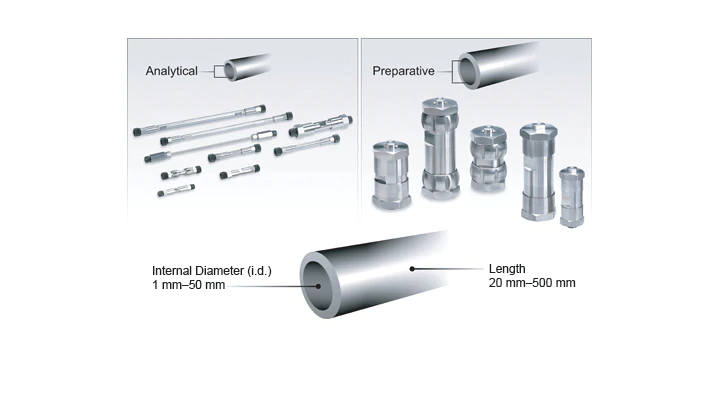 Analytical

Preparative

Internal Diameter (i.d.)
1 mm–50 mm

Length
20 mm–500 mm